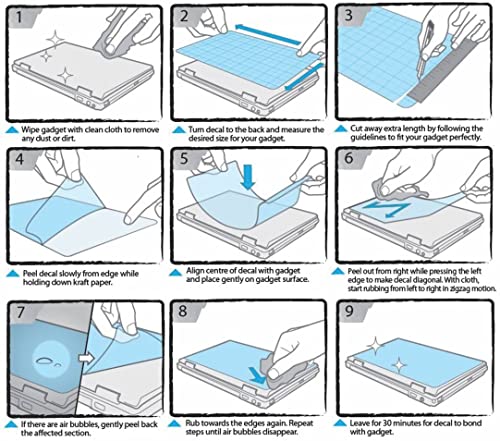 1

Wipe gadget with clean cloth to remove any dust or dirt.

2

Turn decal to the back and measure the desired size for your gadget.

3

Cut away extra length by following the guidelines to fit your gadget perfectly.

4

Peel decal slowly from edge while holding down kraft paper.

5

Align centre of decal with gadget and place gently on gadget surface.

6

Peel out from right while pressing the left edge to make decal diagonal. With cloth, start rubbing from left to right in zigzag motion.

7

If there are air bubbles, gently peel back the affected section.

8

Rub towards the edges again. Repeat steps until air bubbles disappear.

9

Leave for 30 minutes for decal to bond with gadget.