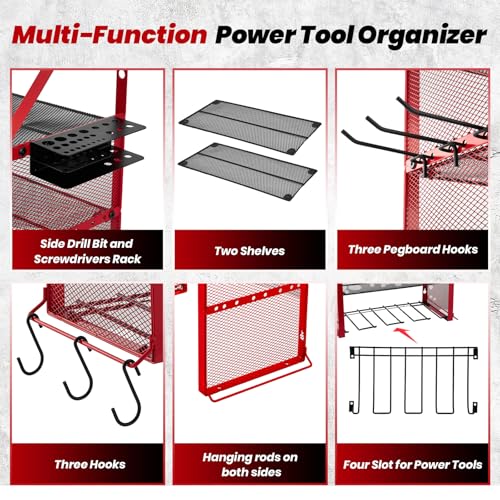 Multi-Function Power Tool Organizer

Side Drill Bit and Screwdrivers Rack

Two Shelves

Three Pegboard Hooks

Three Hooks

Hanging rods on both sides

Four Slot for Power Tools