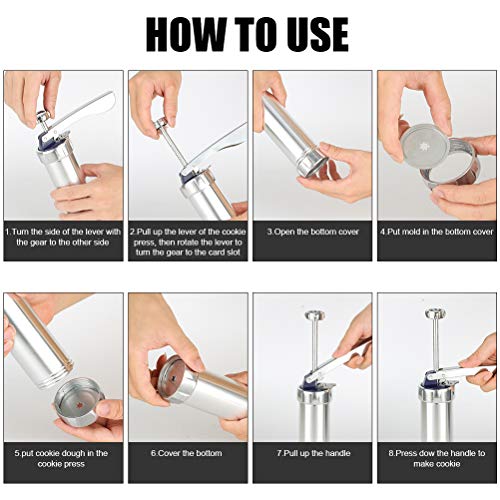 HOW TO USE

1.Turn the side of the lever with the gear to the other side

2.Pull up the lever of the cookie press, then rotate the lever to turn the gear to the card slot

3.Open the bottom cover

4.Put mold in the bottom cover

5.put cookie dough in the cookie press

6.Cover the bottom

7.Pull up the handle

8.Press dow the handle to make cookie