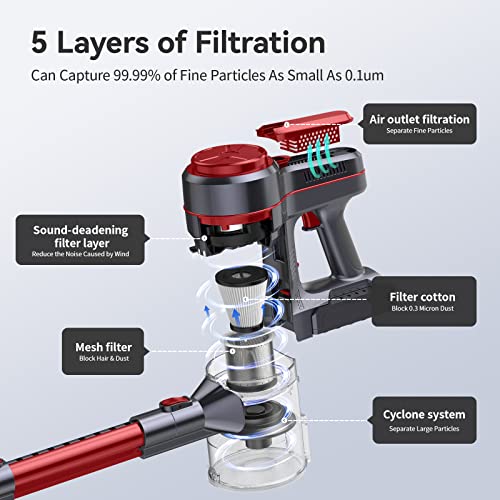 5 Layers of Filtration

Can Capture 99.99% of Fine Particles As Small As 0.1um

Air outlet filtration
Separate Fine Particles

Sound-deadening filter layer
Reduce the Noise Caused by Wind

Filter cotton
Block 0.3 Micron Dust

Mesh filter
Block Hair & Dust

Cyclone system
Separate Large Particles