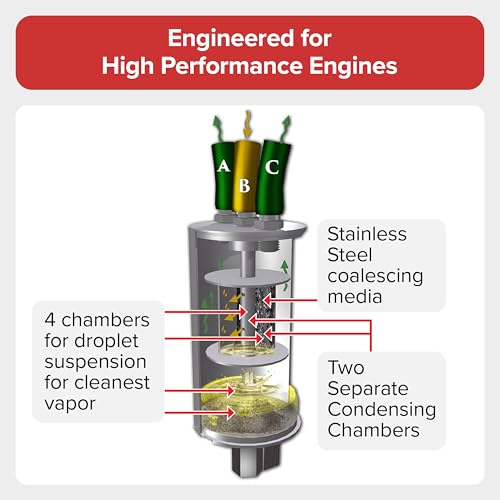 Engineered for High Performance Engines

A

B

C

Stainless Steel coalescing media

4 chambers for droplet suspension for cleanest vapor

Two Separate Condensing Chambers