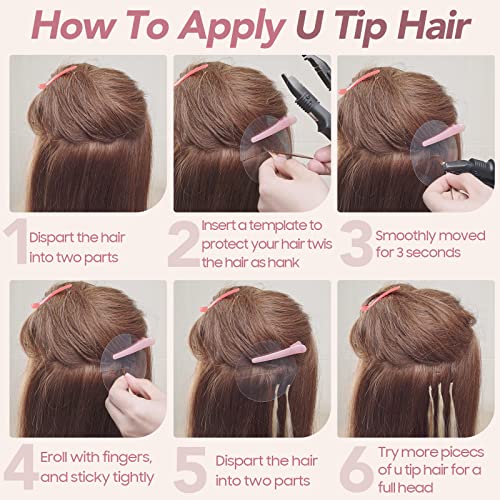 How To Apply U Tip Hair

1 Dispart the hair into two parts

2 Insert a template to protect your hair twis the hair as hank

3 Smoothly moved for 3 seconds

4 Eroll with fingers, and sticky tightly

5 Dispart the hair into two parts

6 Try more picecs of u tip hair for a full head