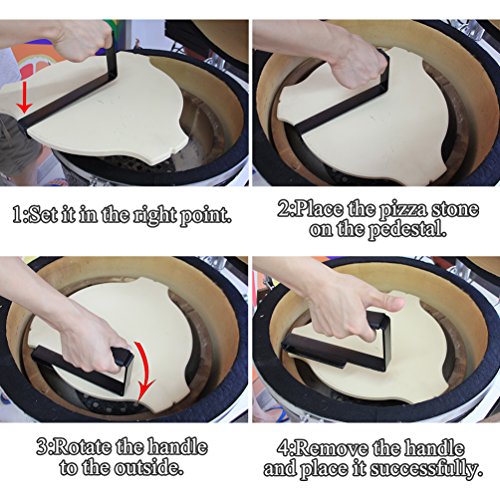 1:Set it in the right point.

2:Place the pizza stone on the pedestal.

3:Rotate the handle to the outside.

4:Remove the handle and place it successfully.