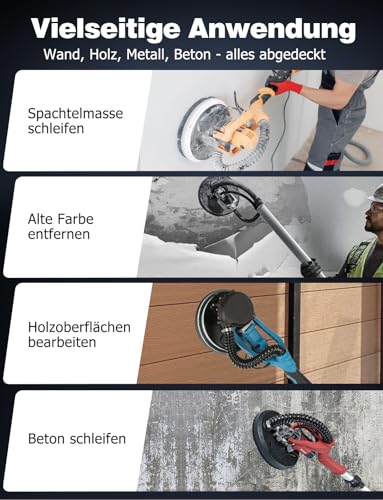 Vielseitige Anwendung
Wand, Holz, Metall, Beton - alles abgedeckt

Spachtelmasse schleifen

Alte Farbe entfernen

Holzoberflächen bearbeiten

Beton schleifen