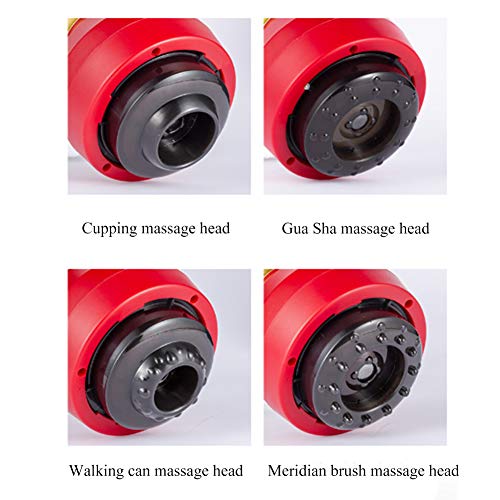 Cupping massage head

Gua Sha massage head

Walking can massage head

Meridian brush massage head