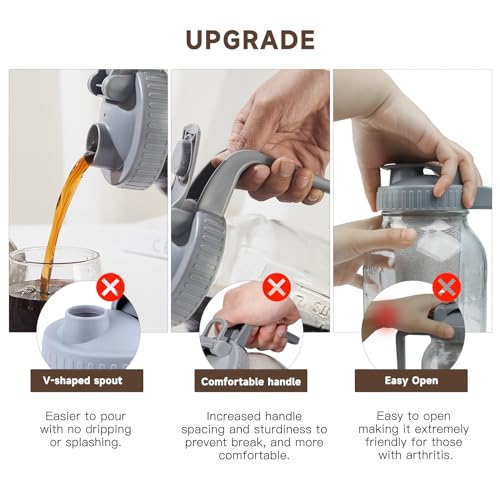 UPGRADE

V-shaped spout

Easier to pour with no dripping or splashing.

Comfortable handle

Increased handle spacing and sturdiness to prevent break, and more comfortable.

Easy Open

Easy to open making it extremely friendly for those with arthritis.