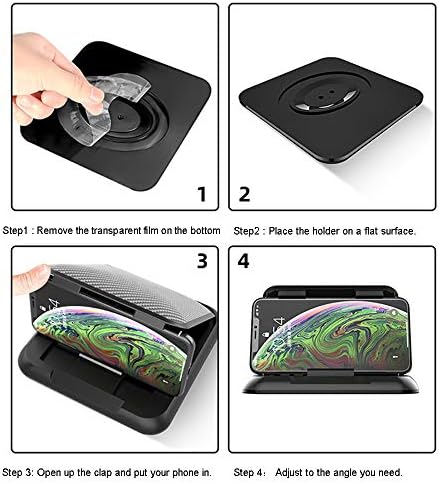 1

2

Step1 : Remove the transparent film on the bottom

Step2 : Place the holder on a flat surface.

3

4

Step 3: Open up the clap and put your phone in.

Step 4: Adjust to the angle you need.