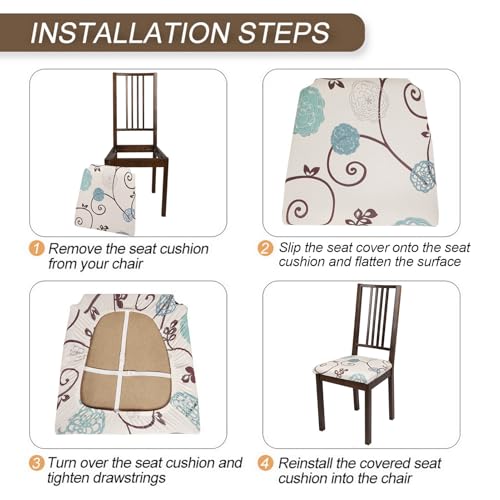 INSTALLATION STEPS

1 Remove the seat cushion from your chair

2 Slip the seat cover onto the seat cushion and flatten the surface

3 Turn over the seat cushion and tighten drawstrings

4 Reinstall the covered seat cushion into the chair