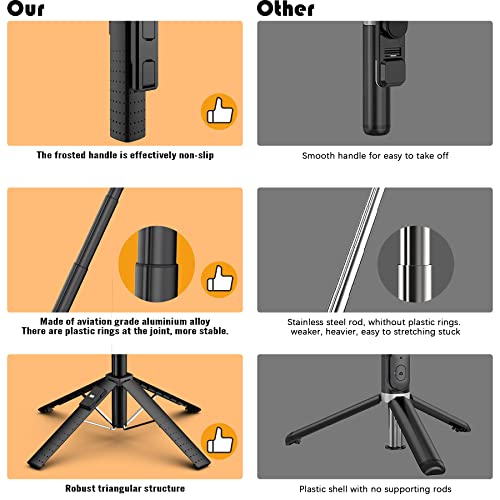 Our

The frosted handle is effectively non-slip

Made of aviation grade aluminium alloy
There are plastic rings at the joint, more stable.

Robust triangular structure

Other

Smooth handle for easy to take off

Stainless steel rod, whithout plastic rings.
weaker, heavier, easy to stretching stuck

Plastic shell with no supporting rods