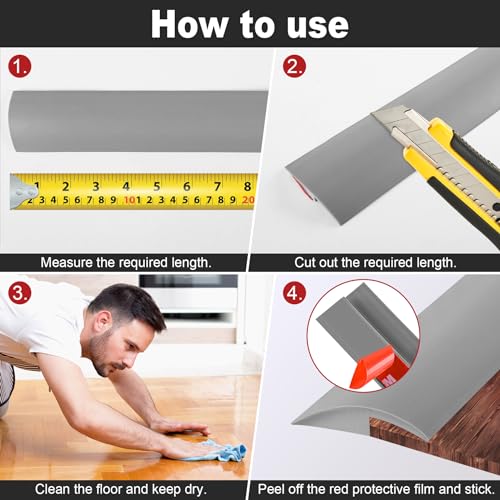 How to use

1.

1 2 3 4 5 6 7 8
2 3 4 5 6 7 8 9 10 1 2 3 4 5 6 7 8 9 20

Measure the required length.

2.

Cut out the required length.

3.

Clean the floor and keep dry.

4.

Peel off the red protective film and stick.