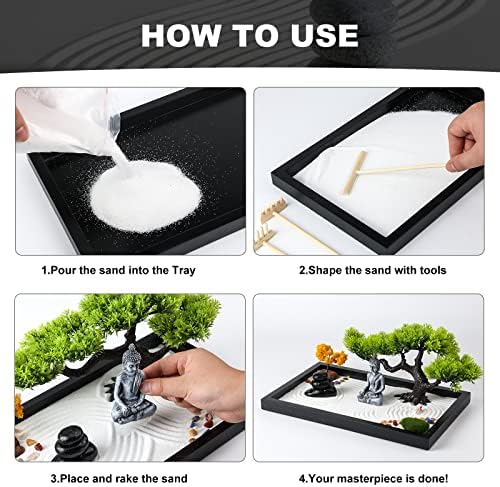 HOW TO USE

1.Pour the sand into the Tray

2.Shape the sand with tools

3.Place and rake the sand

4.Your masterpiece is done!