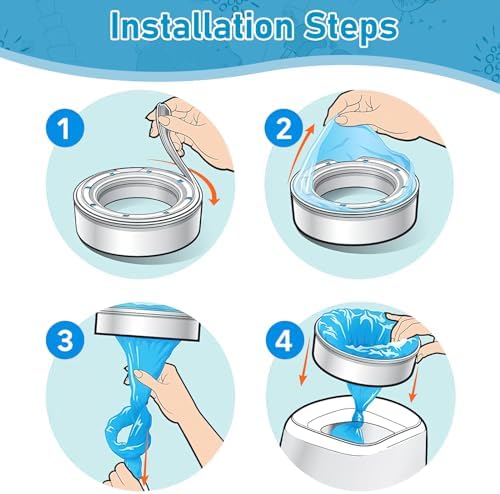 Installation Steps

1

2

3

4