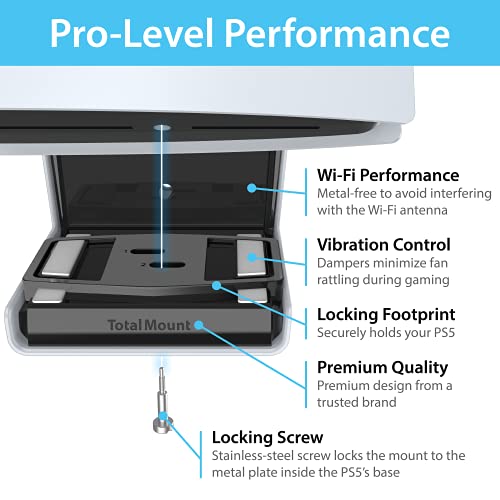 Pro-Level Performance

TotalMount

Wi-Fi Performance
Metal-free to avoid interfering with the Wi-Fi antenna

Vibration Control
Dampers minimize fan rattling during gaming

Locking Footprint
Securely holds your PS5

Premium Quality
Premium design from a trusted brand

Locking Screw
Stainless-steel screw locks the mount to the metal plate inside the PS5's base