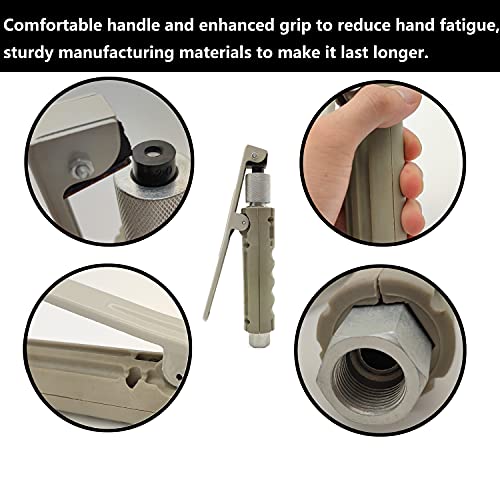 Comfortable handle and enhanced grip to reduce hand fatigue, sturdy manufacturing materials to make it last longer.