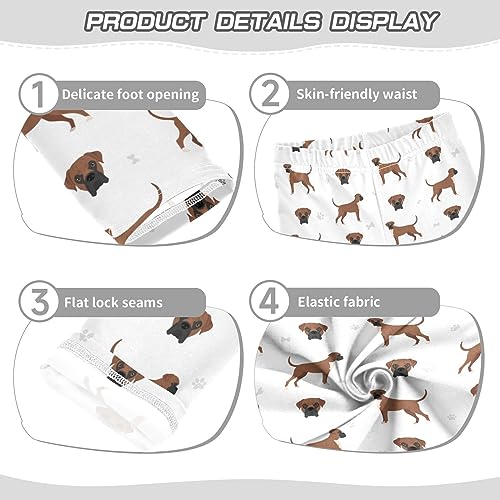 PRODUCT DETAILS DISPLAY

1 Delicate foot opening

2 Skin-friendly waist

3 Flat lock seams

4 Elastic fabric