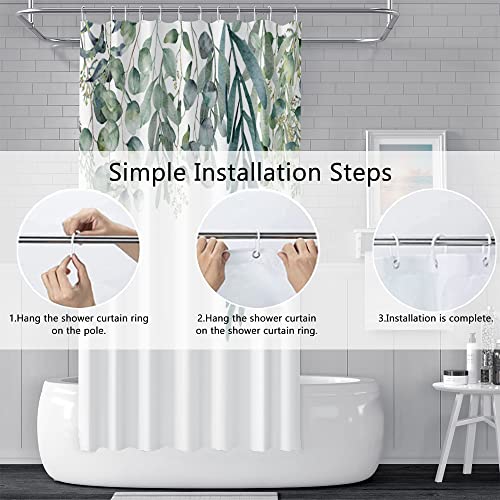 Simple Installation Steps

1.Hang the shower curtain ring on the pole.

2.Hang the shower curtain on the shower curtain ring.

3.Installation is complete.