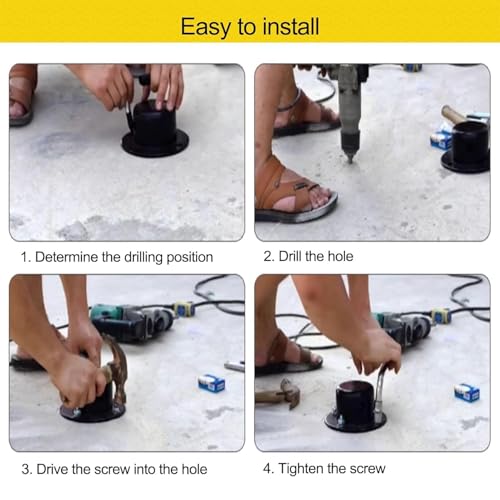 Easy to install

1. Determine the drilling position

2. Drill the hole

3. Drive the screw into the hole

4. Tighten the screw