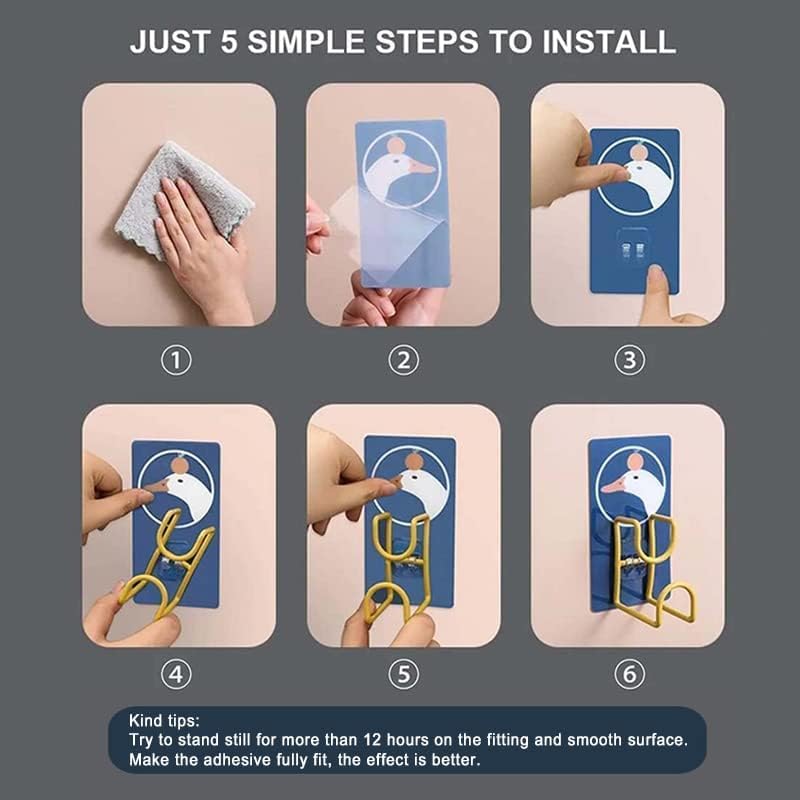 JUST 5 SIMPLE STEPS TO INSTALL

①

②

③

④

⑤

⑥

Kind tips:
Try to stand still for more than 12 hours on the fitting and smooth surface.
Make the adhesive fully fit, the effect is better.