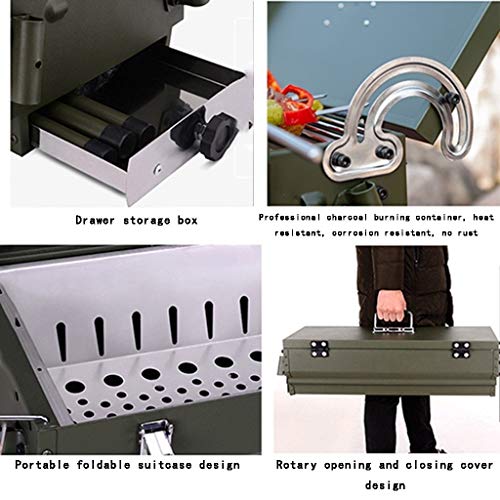 Drawer storage box

Professional charcoal burning container, heat resistant, corrosion resistant, no rust

Portable foldable suitcase design

Rotary opening and closing cover design