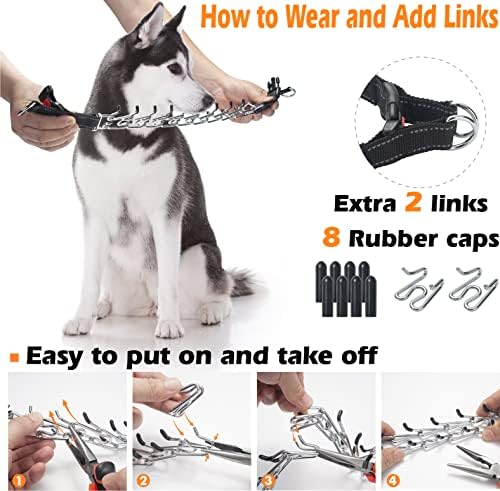 How to Wear and Add Links

Extra 2 links

8 Rubber caps

Easy to put on and take off

1

2

3

4