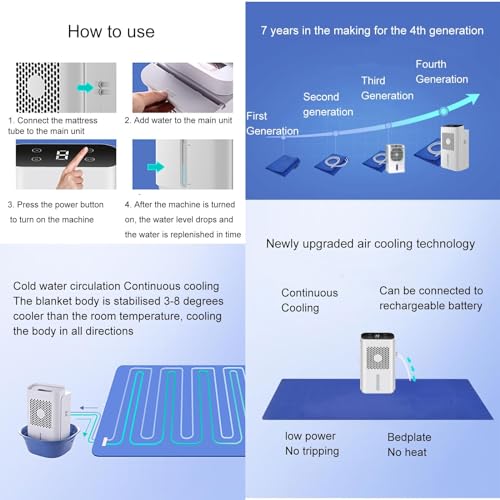 How to use

1. Connect the mattress tube to the main unit

2. Add water to the main unit

8

3. Press the power button to turn on the machine

4. After the machine is turned on, the water level drops and the water is replenished in time

7 years in the making for the 4th generation

First Generation

Second generation

Third Generation

Fourth Generation

Cold water circulation Continuous cooling
The blanket body is stabilised 3-8 degrees cooler than the room temperature, cooling the body in all directions

Newly upgraded air cooling technology

Continuous Cooling

Can be connected to rechargeable battery

low power
No tripping

Bedplate
No heat