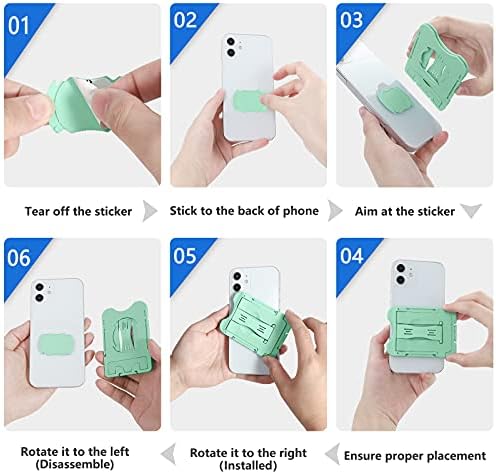 01

02

03

Tear off the sticker

Stick to the back of phone

Aim at the sticker

06

05

04

Rotate it to the left (Disassemble)

Rotate it to the right (Installed)

Ensure proper placement