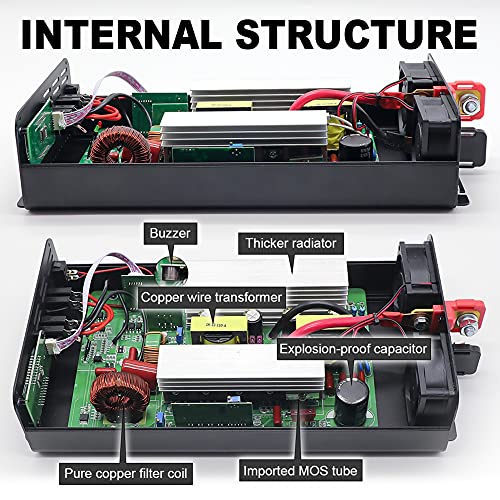 INTERNAL STRUCTURE

Buzzer

Thicker radiator

Copper wire transformer

Explosion-proof capacitor

Pure copper filter coil

Imported MOS tube