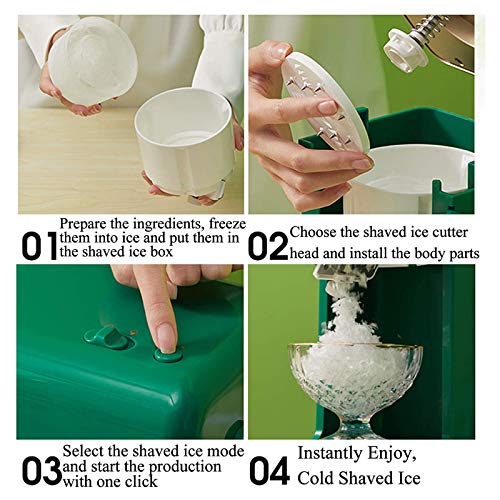 01 Prepare the ingredients, freeze them into ice and put them in the shaved ice box

02 Choose the shaved ice cutter head and install the body parts

03 Select the shaved ice mode and start the production with one click

04 Instantly Enjoy, Cold Shaved Ice