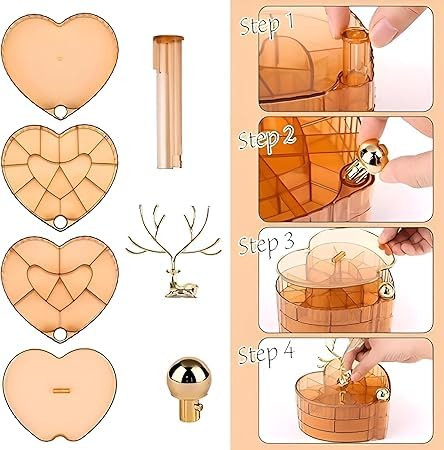 Step 1

Step 2

Step 3

Step 4