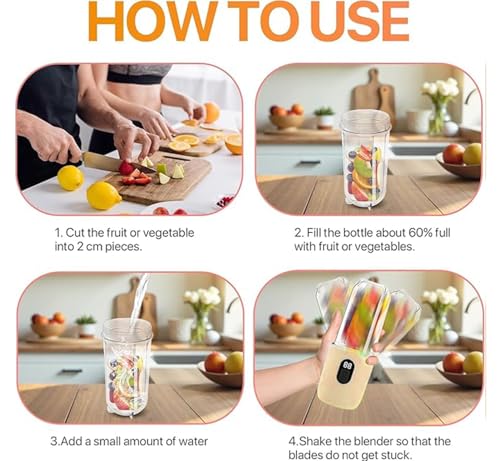 HOW TO USE

1. Cut the fruit or vegetable into 2 cm pieces.

2. Fill the bottle about 60% full with fruit or vegetables.

3.Add a small amount of water

4.Shake the blender so that the blades do not get stuck.