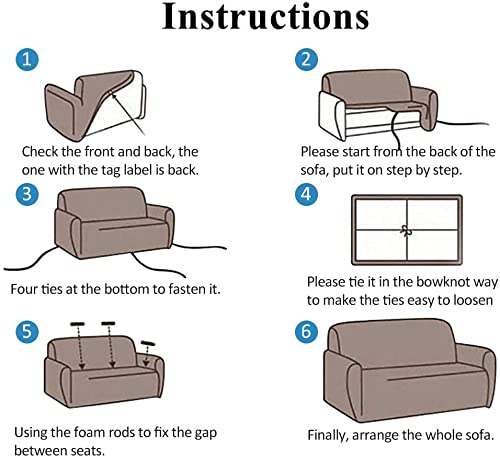 Instructions

1

Check the front and back, the one with the tag label is back.

2

Please start from the back of the sofa, put it on step by step.

3

Four ties at the bottom to fasten it.

4

Please tie it in the bowknot way to make the ties easy to loosen

5

Using the foam rods to fix the gap between seats.

6

Finally, arrange the whole sofa.