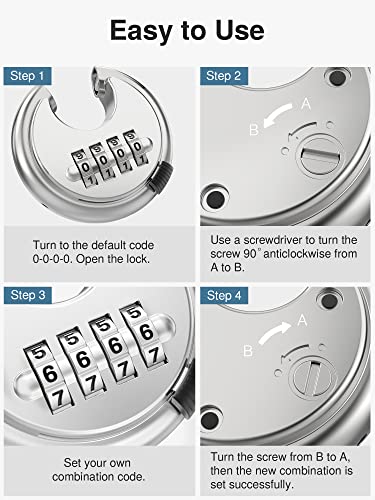 Easy to Use

Step 1

9 9 9 9
0 0 0 0
1 1 1 1

Turn to the default code 0-0-0-0. Open the lock.

Step 2

A
B

Use a screwdriver to turn the screw 90° anticlockwise from A to B.

Step 3

5 5 5 5
6 6 6 6
7 7 7 7

Set your own combination code.

Step 4

A
B

Turn the screw from B to A, then the new combination is set successfully.