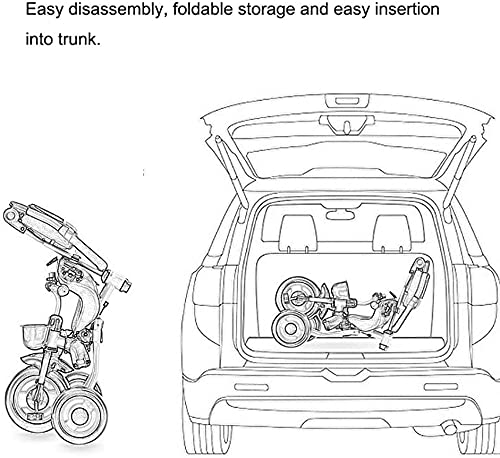 Easy disassembly, foldable storage and easy insertion into trunk.