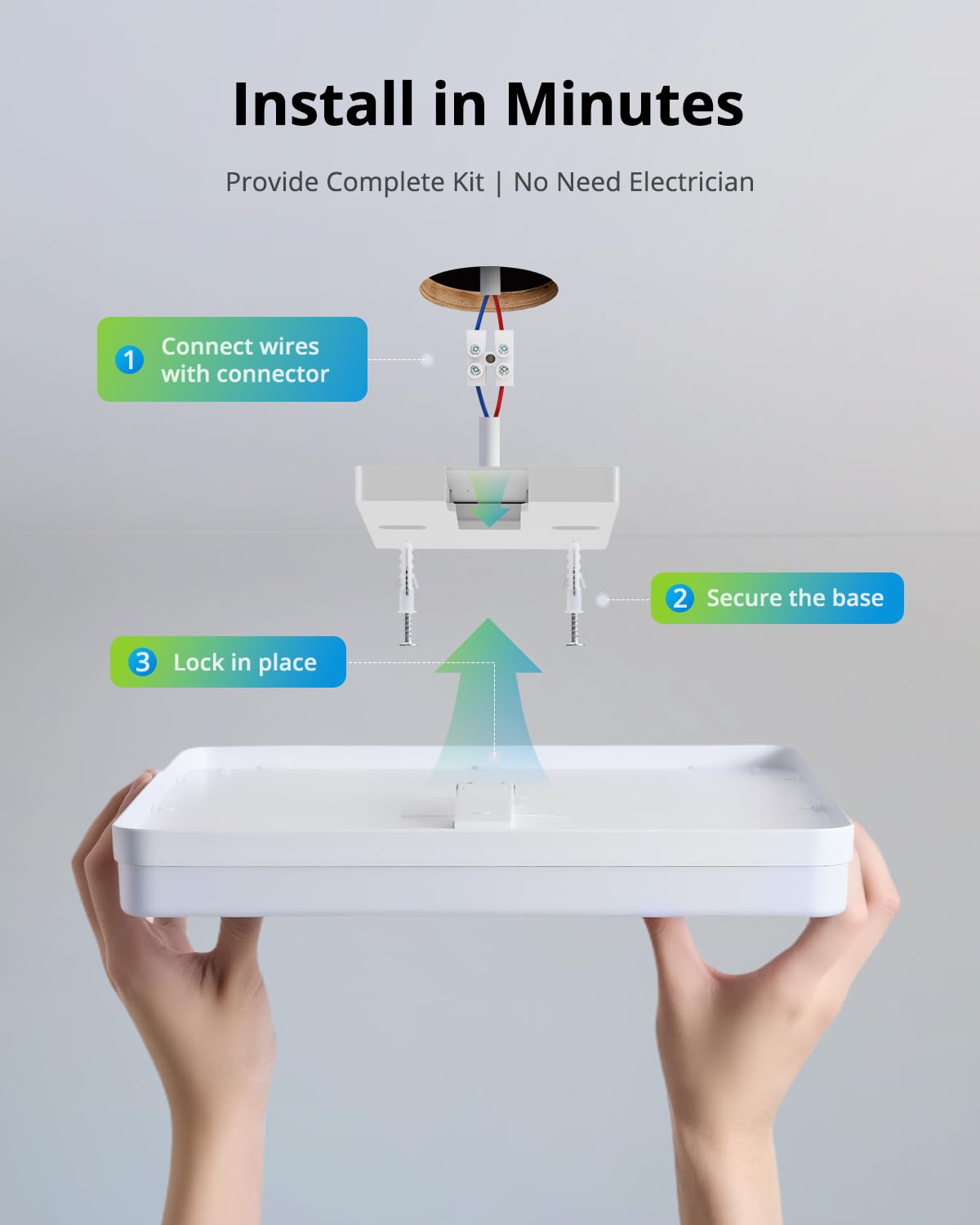 Install in Minutes

Provide Complete Kit | No Need Electrician

1 Connect wires with connector

2 Secure the base

3 Lock in place