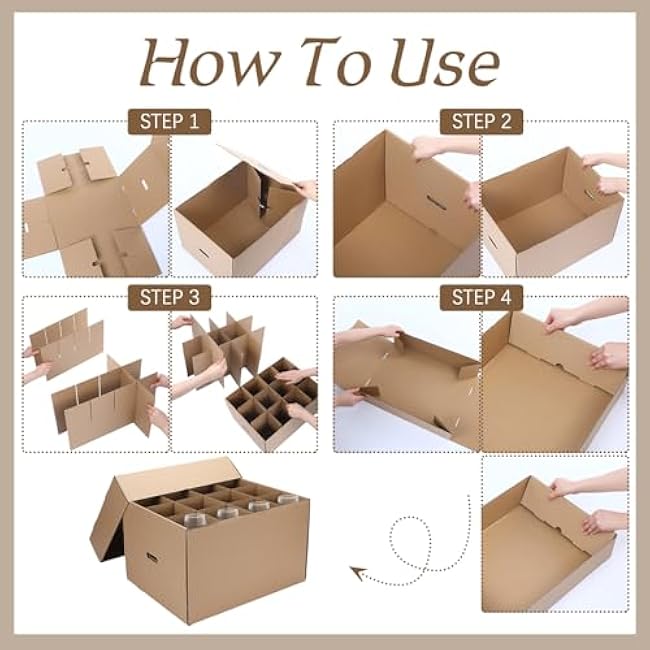 How To Use

STEP 1

STEP 2

STEP 3

STEP 4