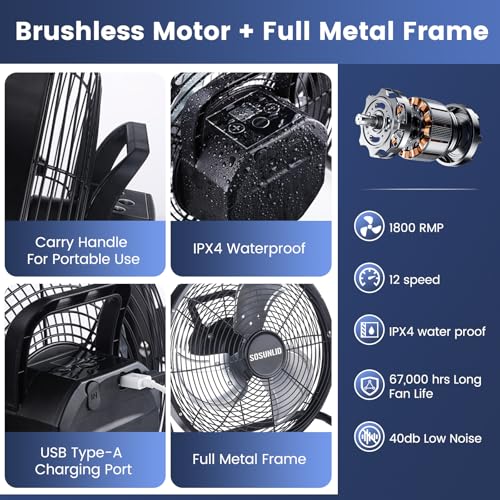 Brushless Motor + Full Metal Frame

Carry Handle For Portable Use

IPX4 Waterproof

USB Type-A Charging Port

SOSUNLID

Full Metal Frame

1800 RMP

12 speed

IPX4 water proof

67,000 hrs Long Fan Life

40db Low Noise