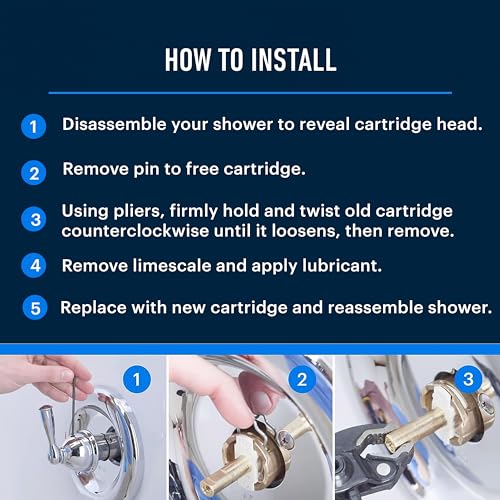 HOW TO INSTALL

1 Disassemble your shower to reveal cartridge head.

2 Remove pin to free cartridge.

3 Using pliers, firmly hold and twist old cartridge counterclockwise until it loosens, then remove.

4 Remove limescale and apply lubricant.

5 Replace with new cartridge and reassemble shower.

1

2

3