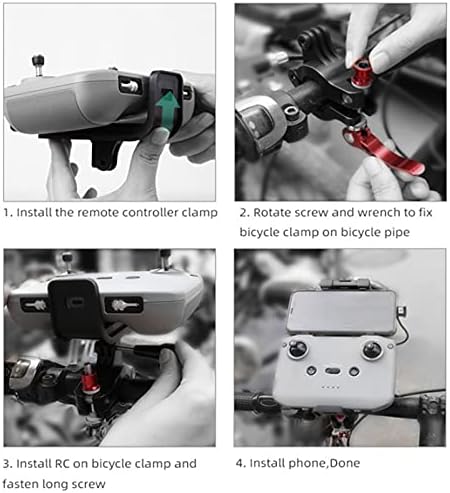 1. Install the remote controller clamp

2. Rotate screw and wrench to fix bicycle clamp on bicycle pipe

3. Install RC on bicycle clamp and fasten long screw

4. Install phone,Done