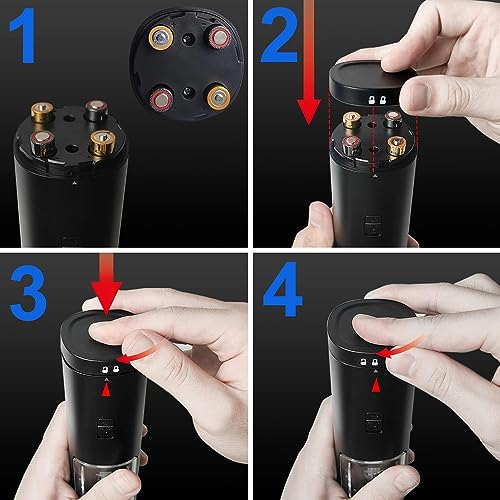 1

2

3

4