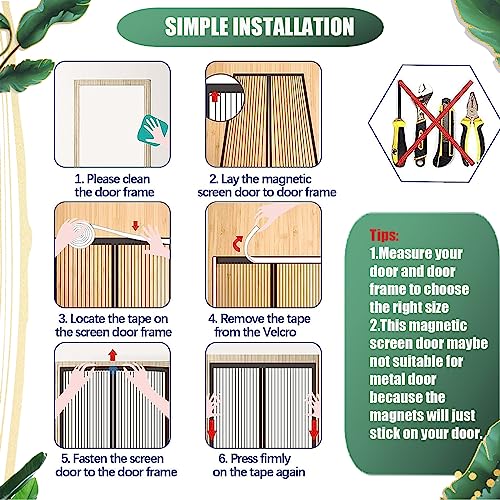 SIMPLE INSTALLATION

1. Please clean the door frame

2. Lay the magnetic screen door to door frame

3. Locate the tape on the screen door frame

4. Remove the tape from the Velcro

5. Fasten the screen door to the door frame

6. Press firmly on the tape again

Tips:
1.Measure your door and door frame to choose the right size
2.This magnetic screen door maybe not suitable for metal door because the magnets will just stick on your door.