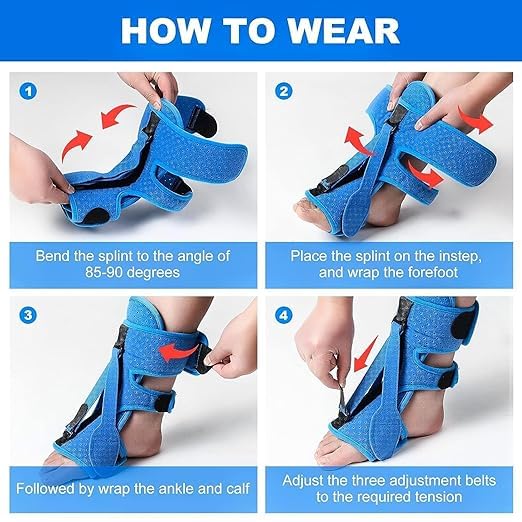 HOW TO WEAR

1

Bend the splint to the angle of 85-90 degrees

2

Place the splint on the instep, and wrap the forefoot

3

Followed by wrap the ankle and calf

4

Adjust the three adjustment belts to the required tension