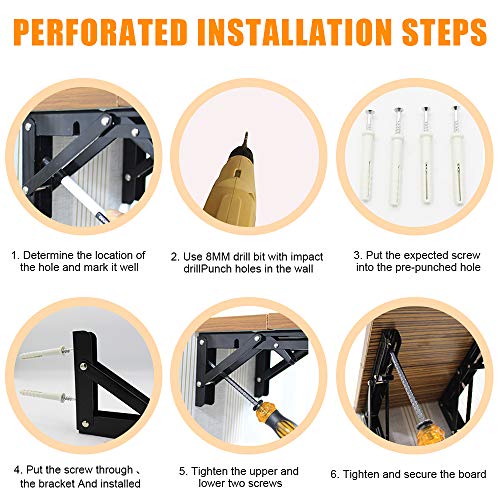 PERFORATED INSTALLATION STEPS

1. Determine the location of the hole and mark it well

2. Use 8MM drill bit with impact drillPunch holes in the wall

3. Put the expected screw into the pre-punched hole

4. Put the screw through the bracket And installed

5. Tighten the upper and lower two screws

6. Tighten and secure the board