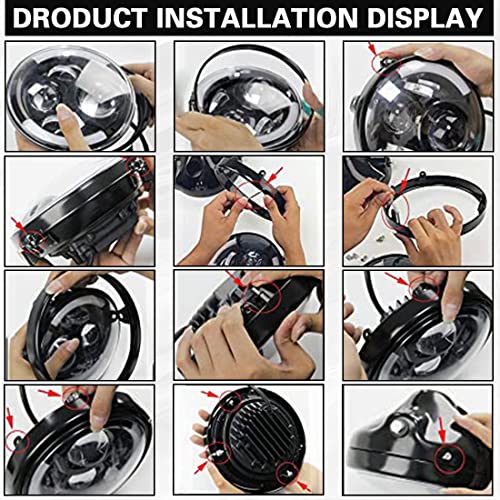 DRODUCT INSTALLATION DISPLAY