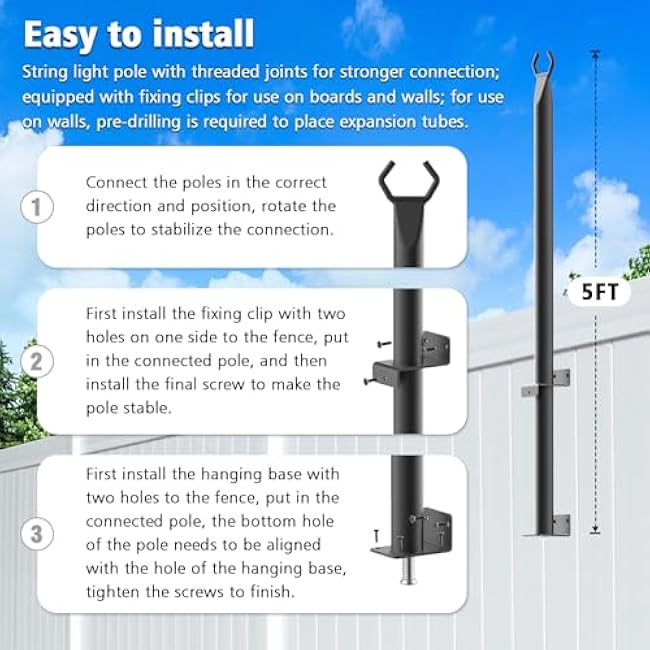 Easy to install

String light pole with threaded joints for stronger connection; equipped with fixing clips for use on boards and walls; for use on walls, pre-drilling is required to place expansion tubes.

1
Connect the poles in the correct direction and position, rotate the poles to stabilize the connection.

2
First install the fixing clip with two holes on one side to the fence, put in the connected pole, and then install the final screw to make the pole stable.

3
First install the hanging base with two holes to the fence, put in the connected pole, the bottom hole of the pole needs to be aligned with the hole of the hanging base, tighten the screws to finish.

5FT