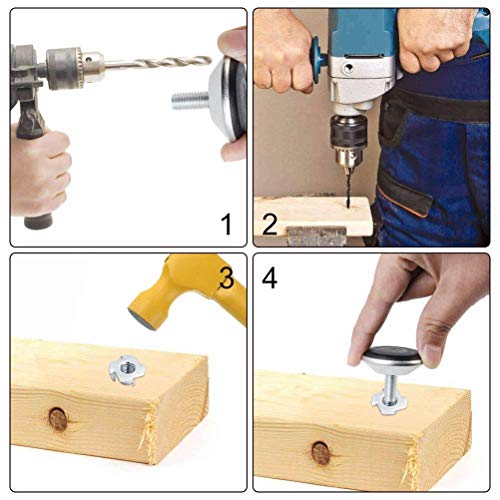 1

2

3

4