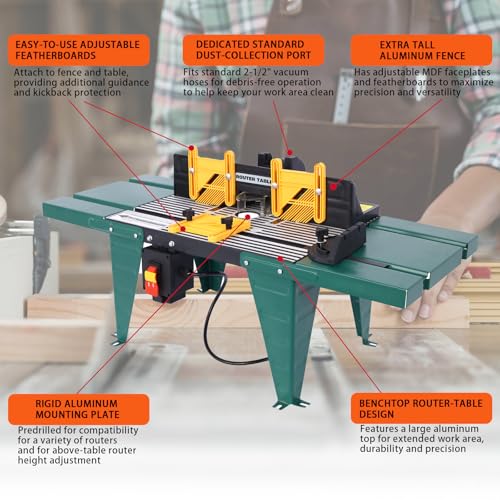 EASY-TO-USE ADJUSTABLE FEATHERBOARDS

Attach to fence and table, providing additional guidance and kickback protection

DEDICATED STANDARD DUST-COLLECTION PORT

Fits standard 2-1/2" vacuum hoses for debris-free operation to help keep your work area clean

EXTRA TALL ALUMINUM FENCE

Has adjustable MDF faceplates and featherboards to maximize precision and versatility

ROUTER TABLE

RIGID ALUMINUM MOUNTING PLATE

Predrilled for compatibility for a variety of routers and for above-table router height adjustment

BENCHTOP ROUTER-TABLE DESIGN

Features a large aluminum top for extended work area, durability and precision