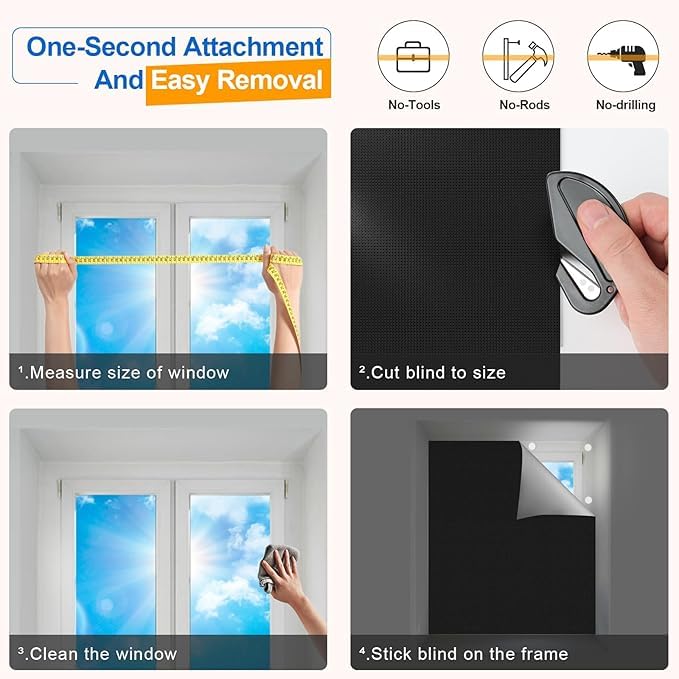 One-Second Attachment And Easy Removal

No-Tools

No-Rods

No-drilling

¹.Measure size of window

².Cut blind to size

³.Clean the window

⁴.Stick blind on the frame