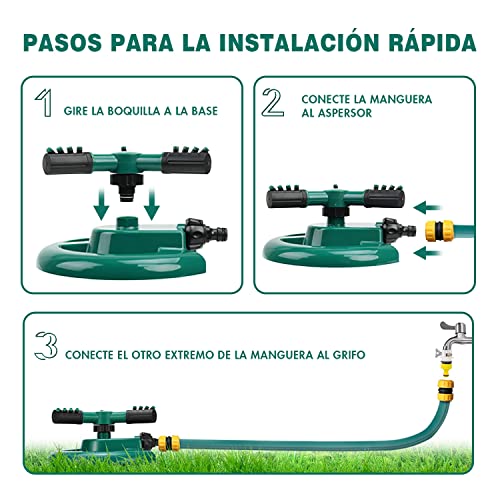 PASOS PARA LA INSTALACIÓN RÁPIDA

1 GIRE LA BOQUILLA A LA BASE

2 CONECTE LA MANGUERA AL ASPERSOR

3 CONECTE EL OTRO EXTREMO DE LA MANGUERA AL GRIFO