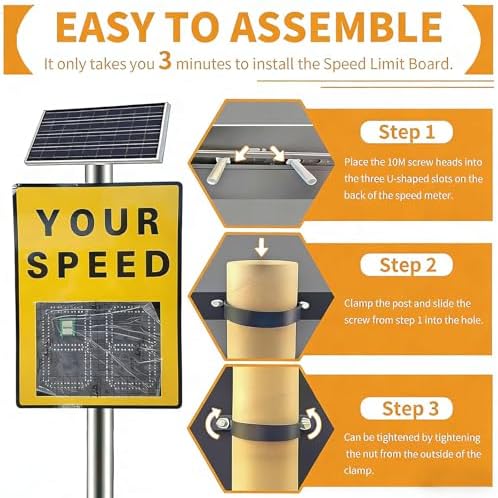 EASY TO ASSEMBLE

It only takes you 3 minutes to install the Speed Limit Board.

YOUR SPEED

Step 1

Place the 10M screw heads into the three U-shaped slots on the back of the speed meter.

Step 2

Clamp the post and slide the screw from step 1 into the hole.

Step 3

Can be tightened by tightening the nut from the outside of the clamp.