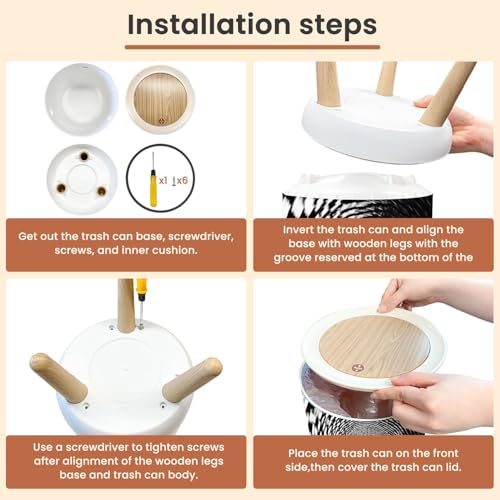 Installation steps

x1 x6

Get out the trash can base, screwdriver, screws, and inner cushion.

Invert the trash can and align the base with wooden legs with the groove reserved at the bottom of the

Use a screwdriver to tighten screws after alignment of the wooden legs base and trash can body.

Place the trash can on the front side,then cover the trash can lid.